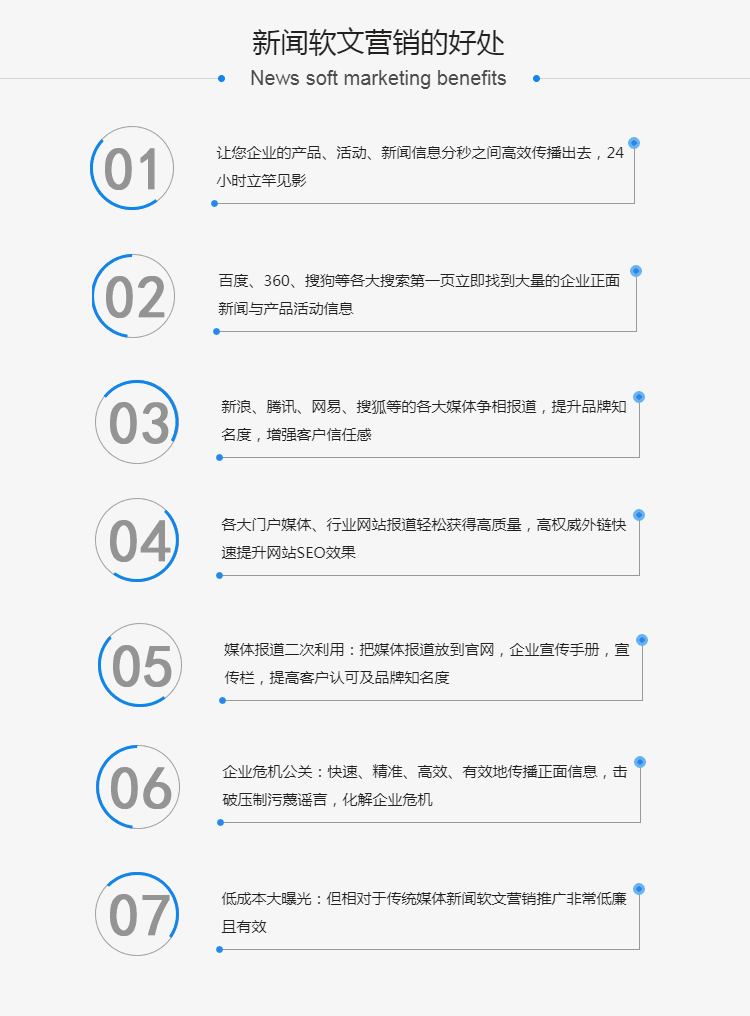 新闻软文营销的好处

News soft marketing benefits

01

让您企业的产品、活动、新闻信息分秒之间高效传播出去，24小时立竿见影

02

百度、360、搜狗等各大搜索第一页立即找到大量的企业正面新闻与产品活动信息

03

新浪、腾讯、网易、搜狐等的各大媒体争相报道，提升品牌知名度，增强客户信任感

04

各大门户媒体、行业网站报道轻松获得高质量，高权威外链快速提升网站SEO效果

05

媒体报道二次利用：把媒体报道放到官网，企业宣传手册，宣传栏，提高客户认可及品牌知名度

06

企业危机公关：快速、精准、高效、有效地传播正面信息，击破压制污蔑谣言，化解企业危机

07

低成本大曝光：但相对于传统媒体新闻软文营销推广非常低廉且有效